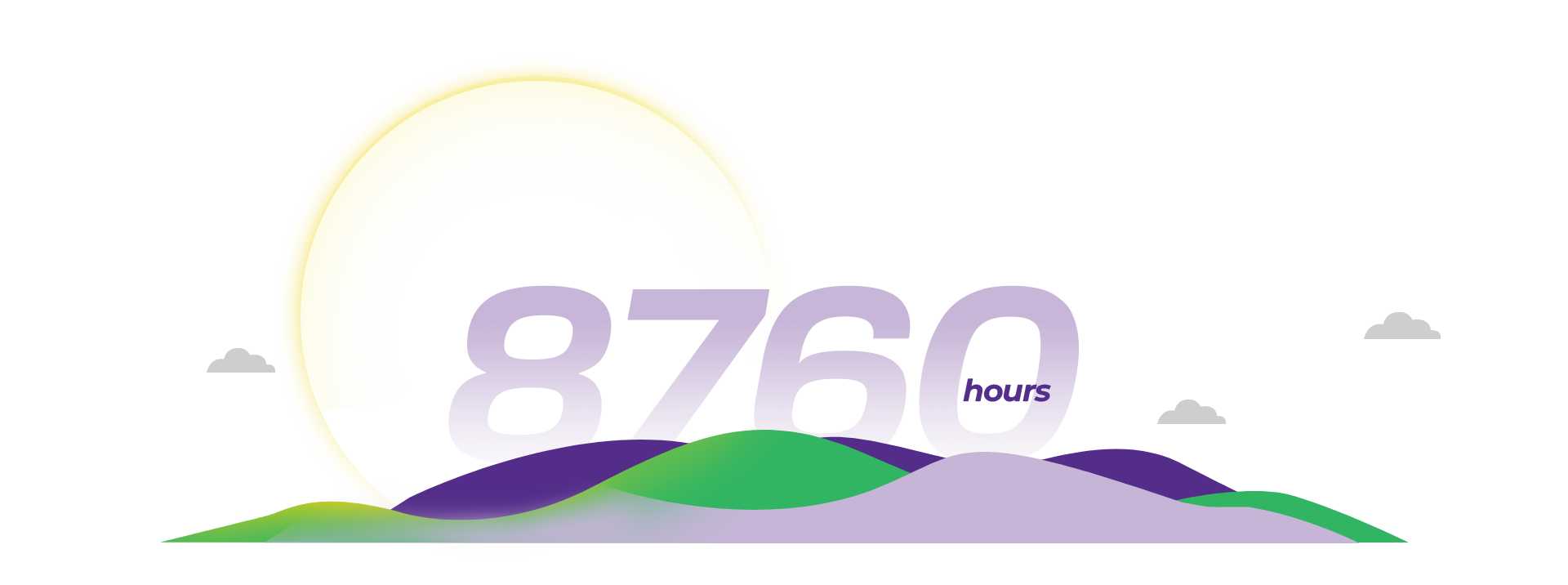 8760 hours